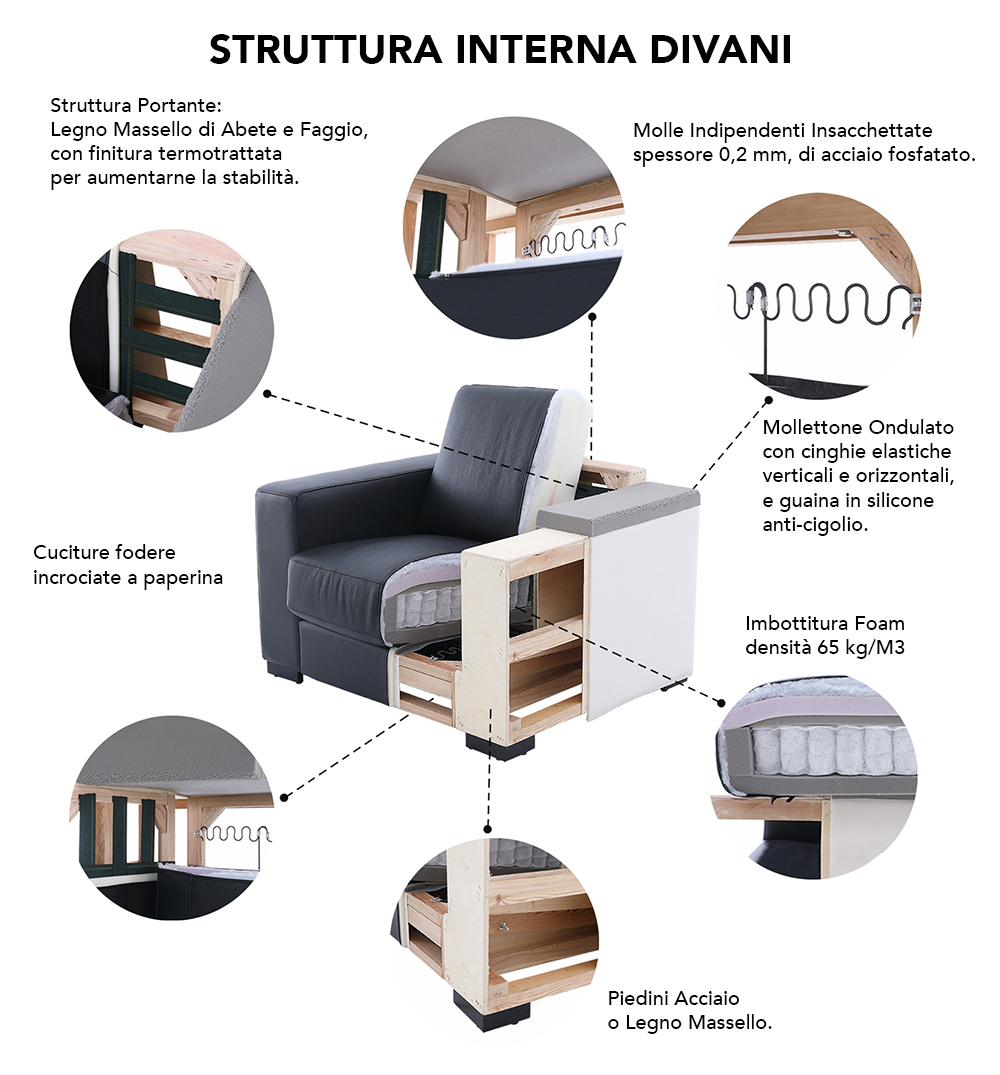 STRUTTURA INTERNA DIVANI

Struttura Portante:
Legno Massello di Abete e Faggio,
con finitura termotrattata
per aumentarne la stabilità.

Molle Indipendenti Insacchettate
spessore 0,2 mm, di acciaio fosfatato.

Mollettone Ondulato
con cinghie elastiche
verticali e orizzontali,
e guaina in silicone
anti-cigolio.

Cuciture fodere
incrociate a paperina

Imbottitura Foam
densità 65 kg/M3

Piedini Acciaio
o Legno Massello.